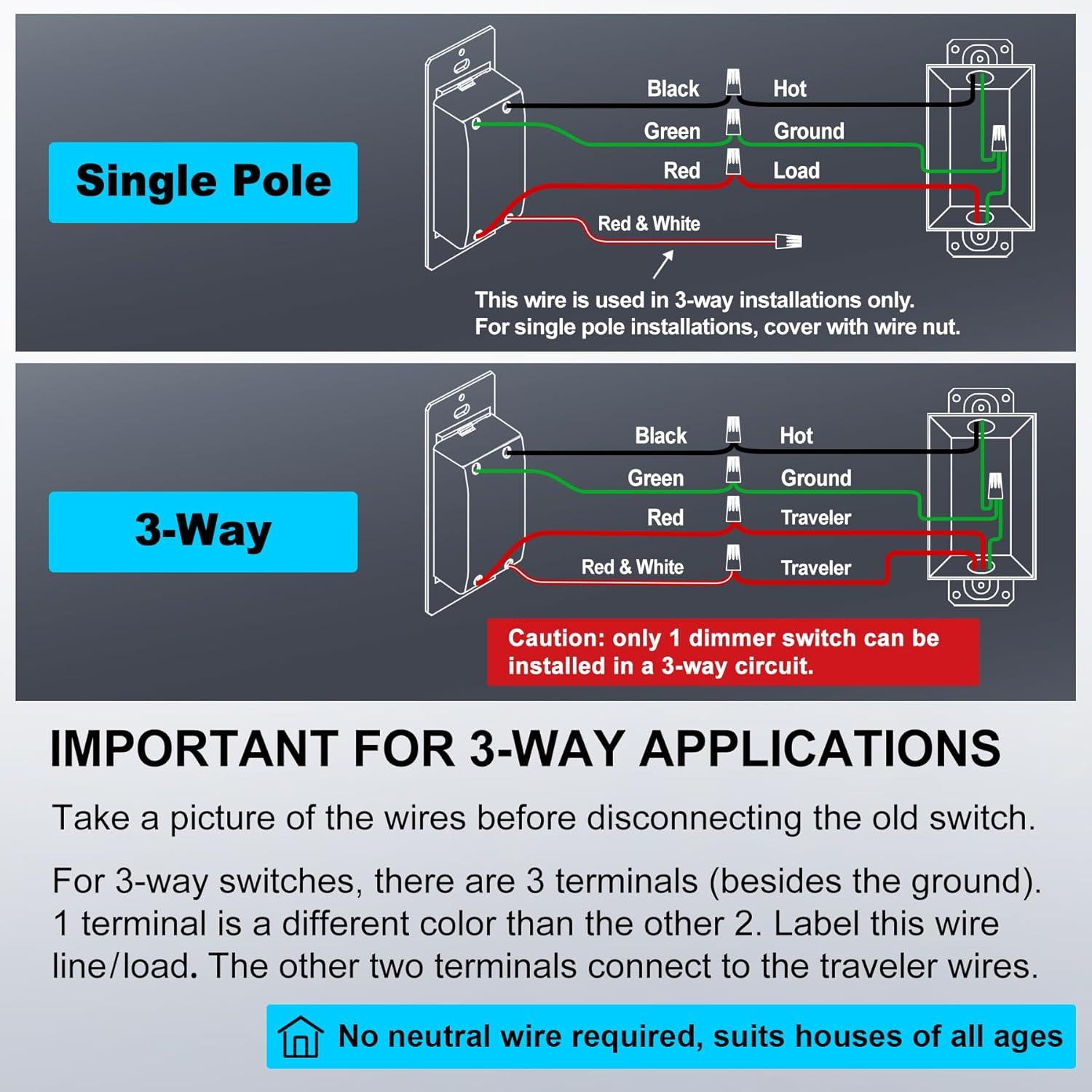 Single Pole

Black
Hot
Green
Ground
Red
Load
Red & White

This wire is used in 3-way installations only.
For single pole installations, cover with wire nut.

3-Way

Black
Hot
Green
Ground
Red
Traveler
Red & White
Traveler

Caution: only 1 dimmer switch can be installed in a 3-way circuit.

IMPORTANT FOR 3-WAY APPLICATIONS

Take a picture of the wires before disconnecting the old switch.

For 3-way switches, there are 3 terminals (besides the ground). 1 terminal is a different color than the other 2. Label this wire line/load. The other two terminals connect to the traveler wires.

No neutral wire required, suits houses of all ages