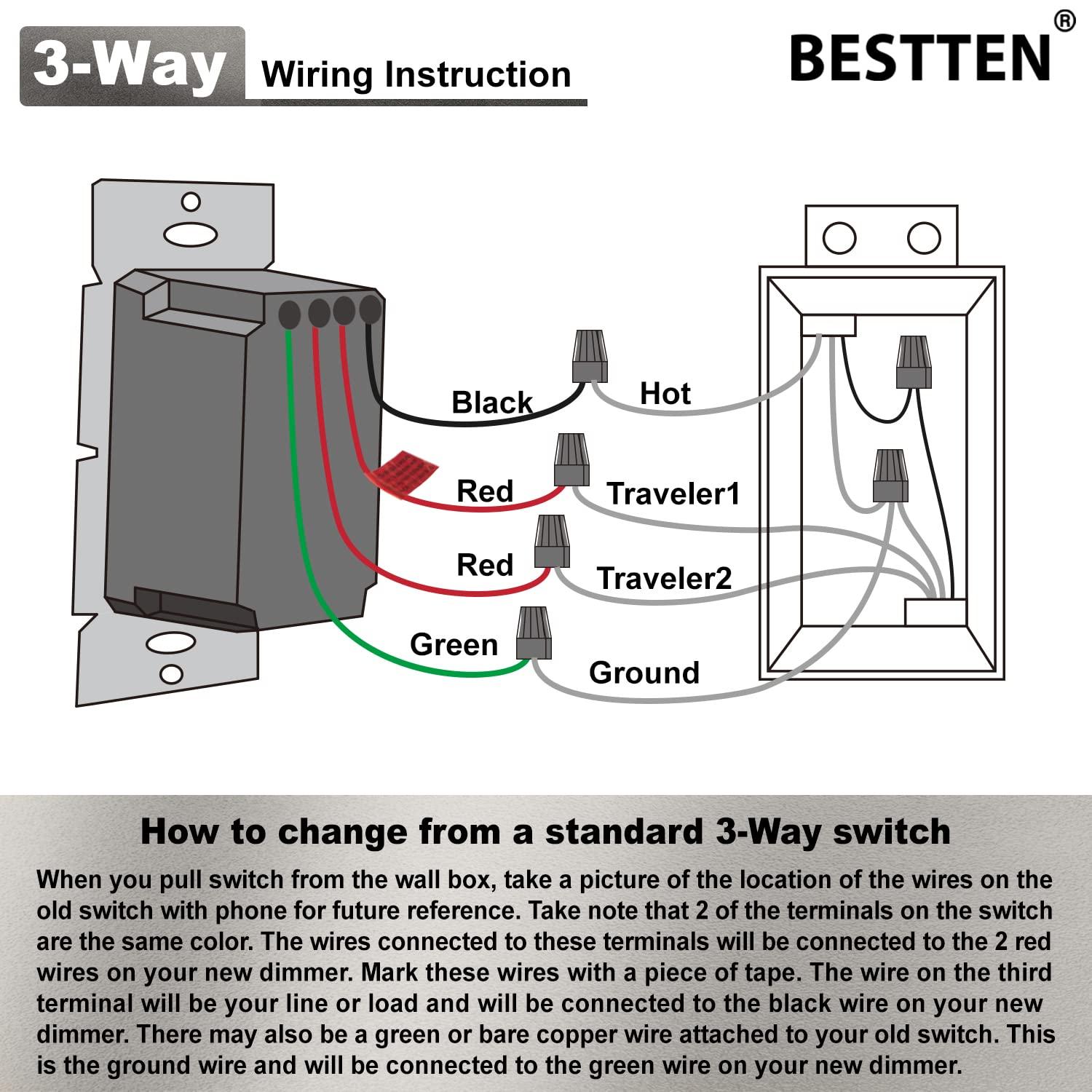 3-Way Wiring Instruction

BESTTEN®

Black
Hot
Red
Traveler1
Red
Traveler2
Green
Ground

How to change from a standard 3-Way switch

When you pull switch from the wall box, take a picture of the location of the wires on the old switch with phone for future reference. Take note that 2 of the terminals on the switch are the same color. The wires connected to these terminals will be connected to the 2 red wires on your new dimmer. Mark these wires with a piece of tape. The wire on the third terminal will be your line or load and will be connected to the black wire on your new dimmer. There may also be a green or bare copper wire attached to your old switch. This is the ground wire and will be connected to the green wire on your new dimmer.