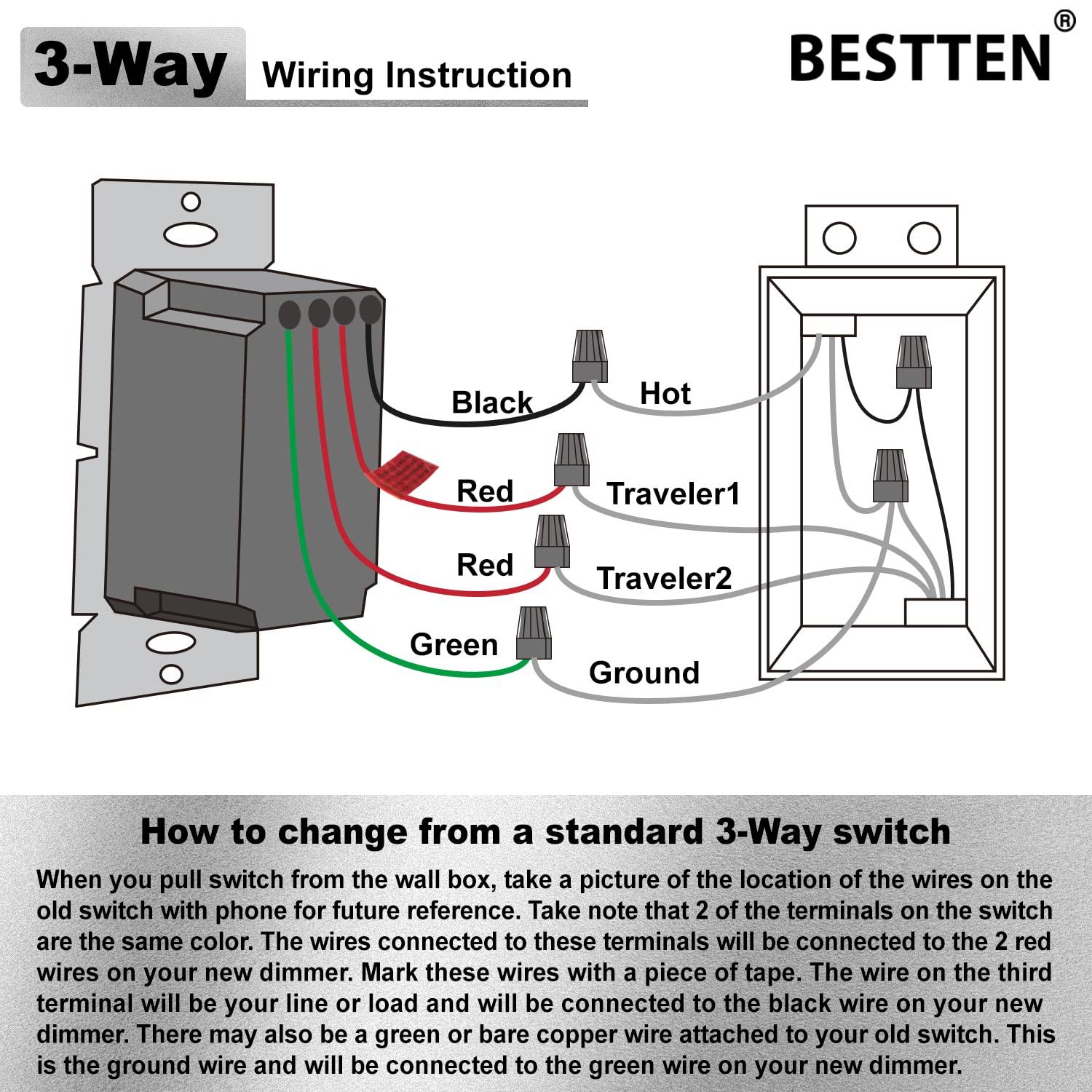 3-Way Wiring Instruction

BESTTEN®

Black

Hot

Red

Traveler1

Red

Traveler2

Green

Ground

How to change from a standard 3-Way switch

When you pull switch from the wall box, take a picture of the location of the wires on the old switch with phone for future reference. Take note that 2 of the terminals on the switch are the same color. The wires connected to these terminals will be connected to the 2 red wires on your new dimmer. Mark these wires with a piece of tape. The wire on the third terminal will be your line or load and will be connected to the black wire on your new dimmer. There may also be a green or bare copper wire attached to your old switch. This is the ground wire and will be connected to the green wire on your new dimmer.