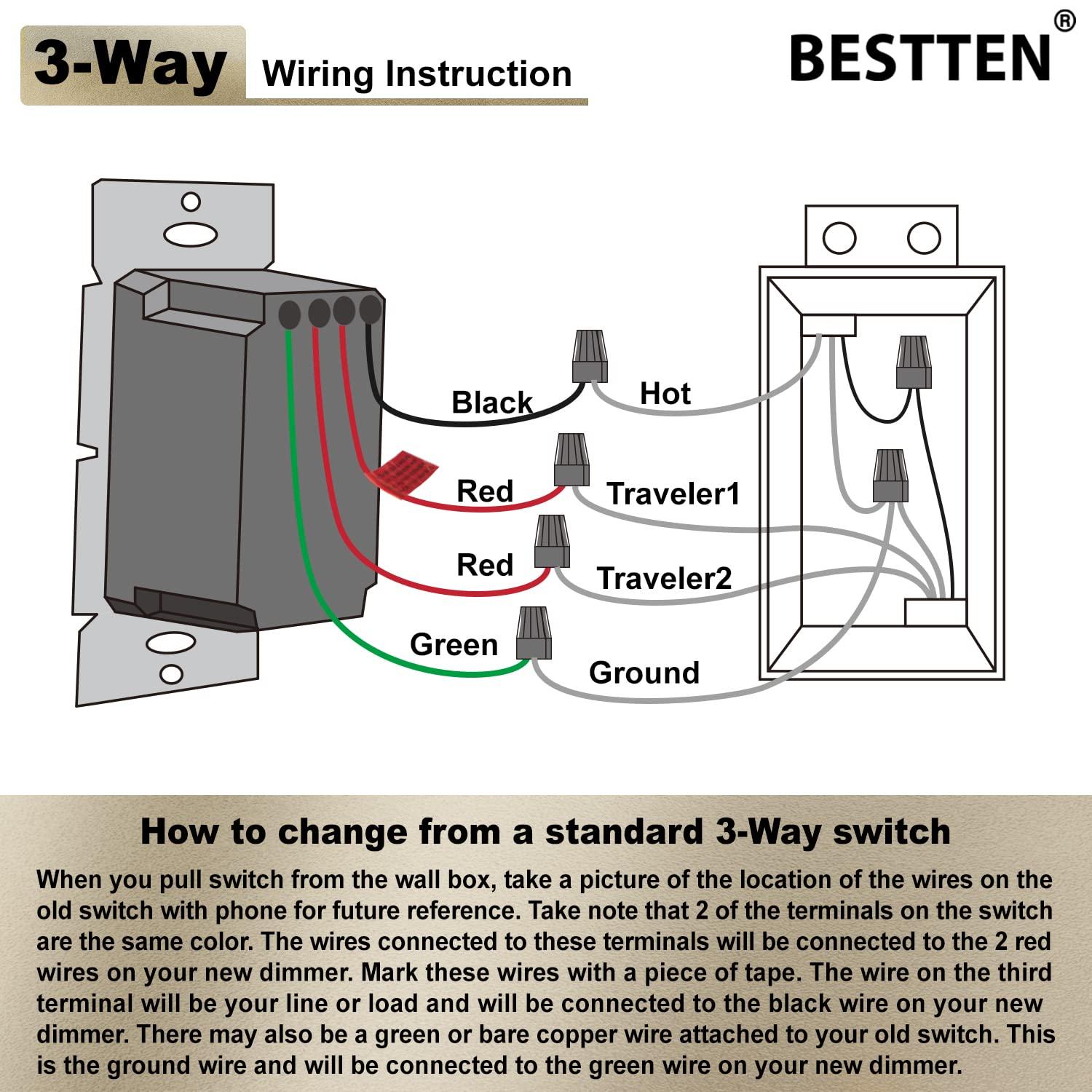 3-Way Wiring Instruction

BESTTEN®

Black
Hot
Red
Traveler1
Red
Traveler2
Green
Ground

How to change from a standard 3-Way switch

When you pull switch from the wall box, take a picture of the location of the wires on the old switch with phone for future reference. Take note that 2 of the terminals on the switch are the same color. The wires connected to these terminals will be connected to the 2 red wires on your new dimmer. Mark these wires with a piece of tape. The wire on the third terminal will be your line or load and will be connected to the black wire on your new dimmer. There may also be a green or bare copper wire attached to your old switch. This is the ground wire and will be connected to the green wire on your new dimmer.