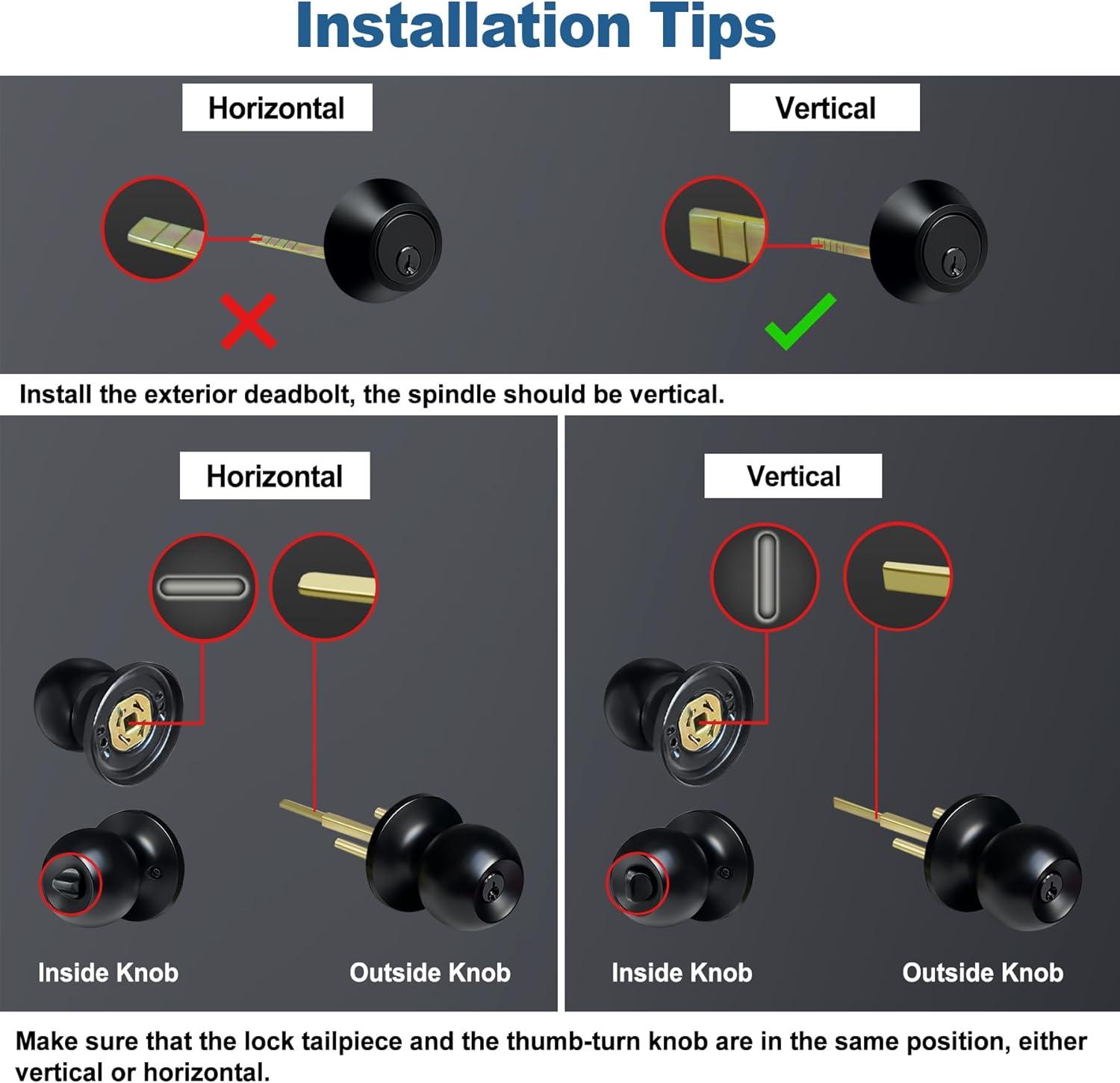 Installation Tips

Horizontal

Vertical

Install the exterior deadbolt, the spindle should be vertical.

Horizontal

Inside Knob

Outside Knob

Vertical

Inside Knob

Outside Knob

Make sure that the lock tailpiece and the thumb-turn knob are in the same position, either vertical or horizontal.