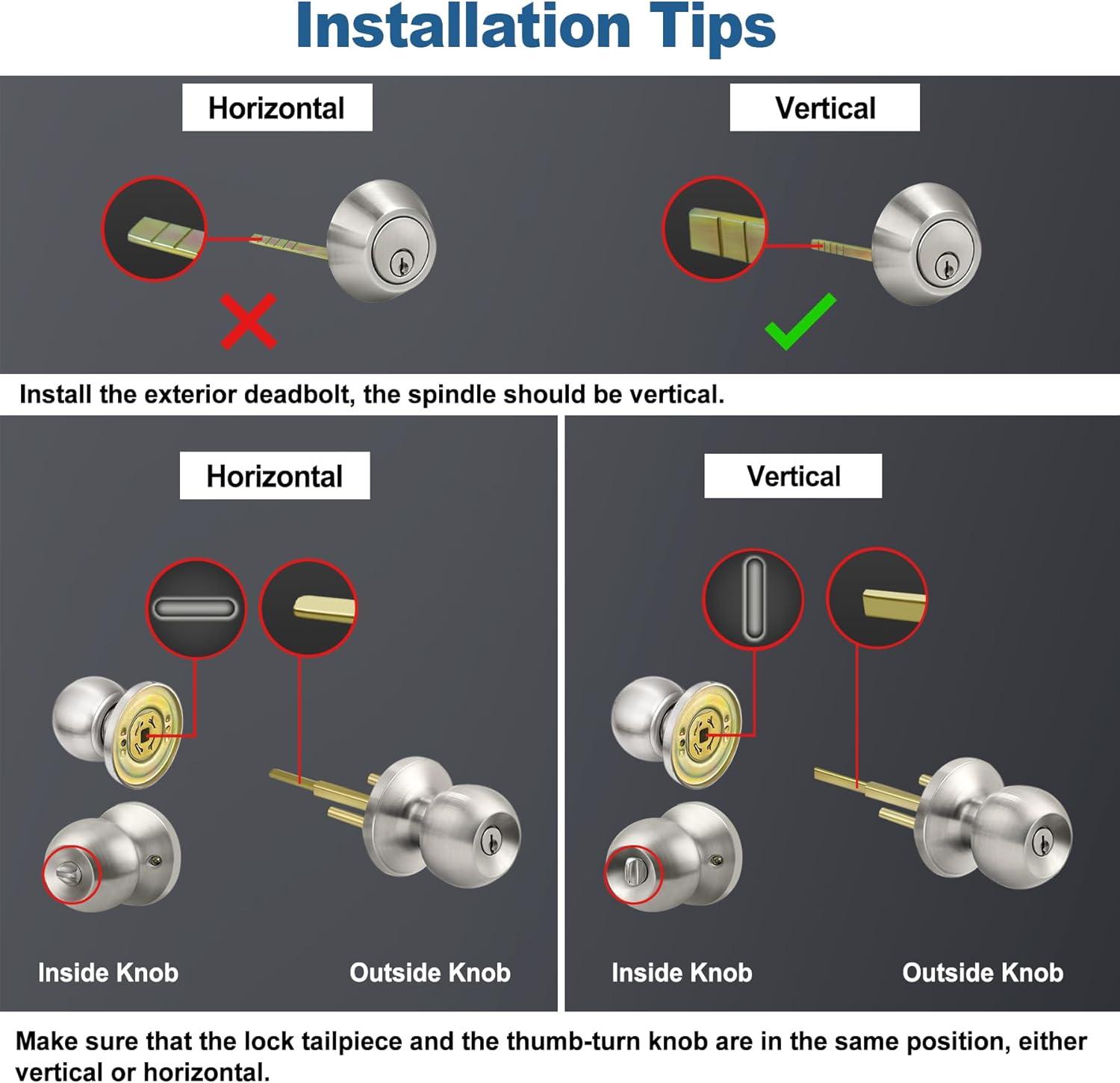 Installation Tips

Horizontal

Vertical

Install the exterior deadbolt, the spindle should be vertical.

Horizontal

Inside Knob

Outside Knob

Vertical

Inside Knob

Outside Knob

Make sure that the lock tailpiece and the thumb-turn knob are in the same position, either vertical or horizontal.