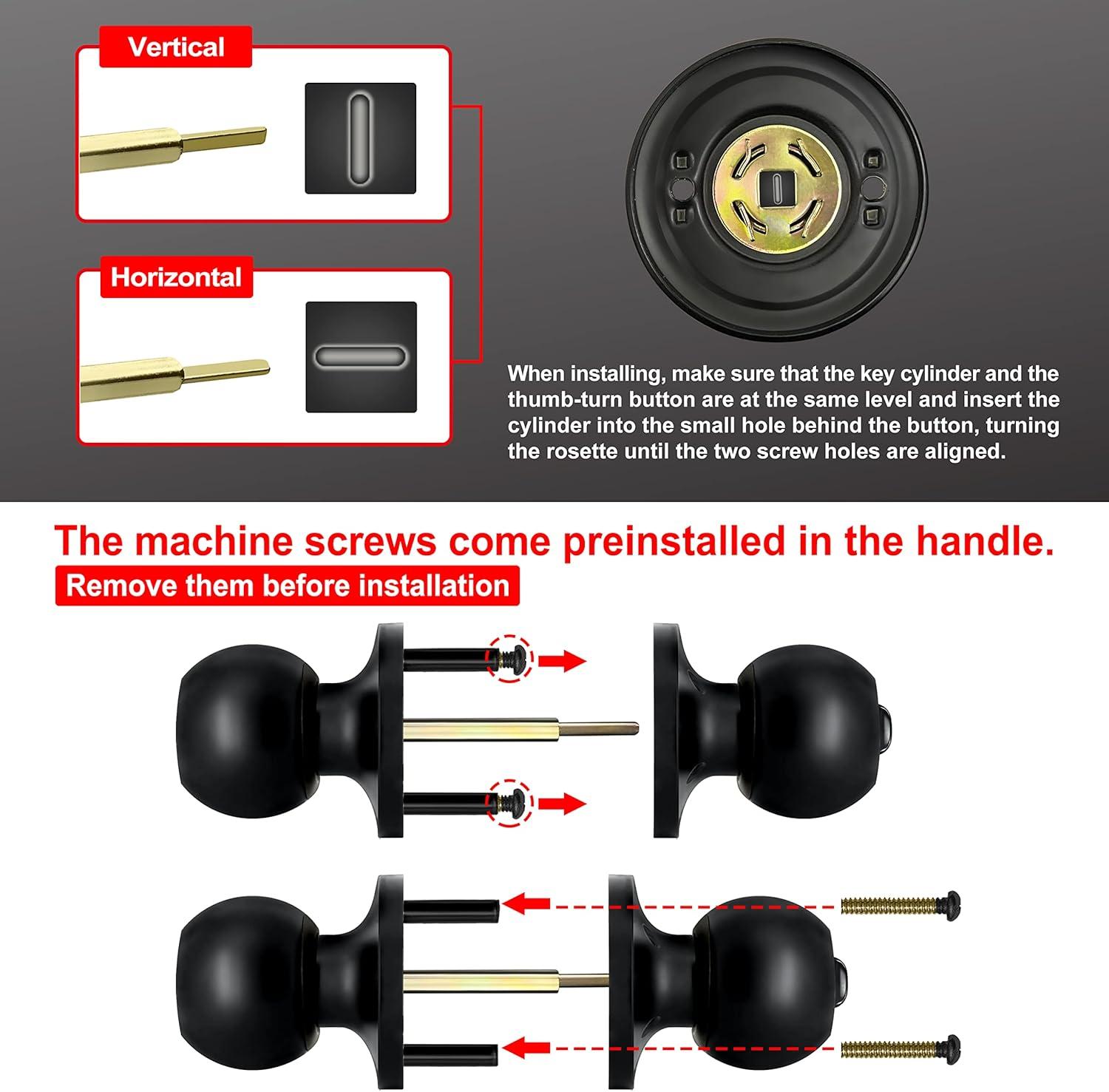 Vertical

Horizontal

When installing, make sure that the key cylinder and the thumb-turn button are at the same level and insert the cylinder into the small hole behind the button, turning the rosette until the two screw holes are aligned.

The machine screws come preinstalled in the handle.

Remove them before installation