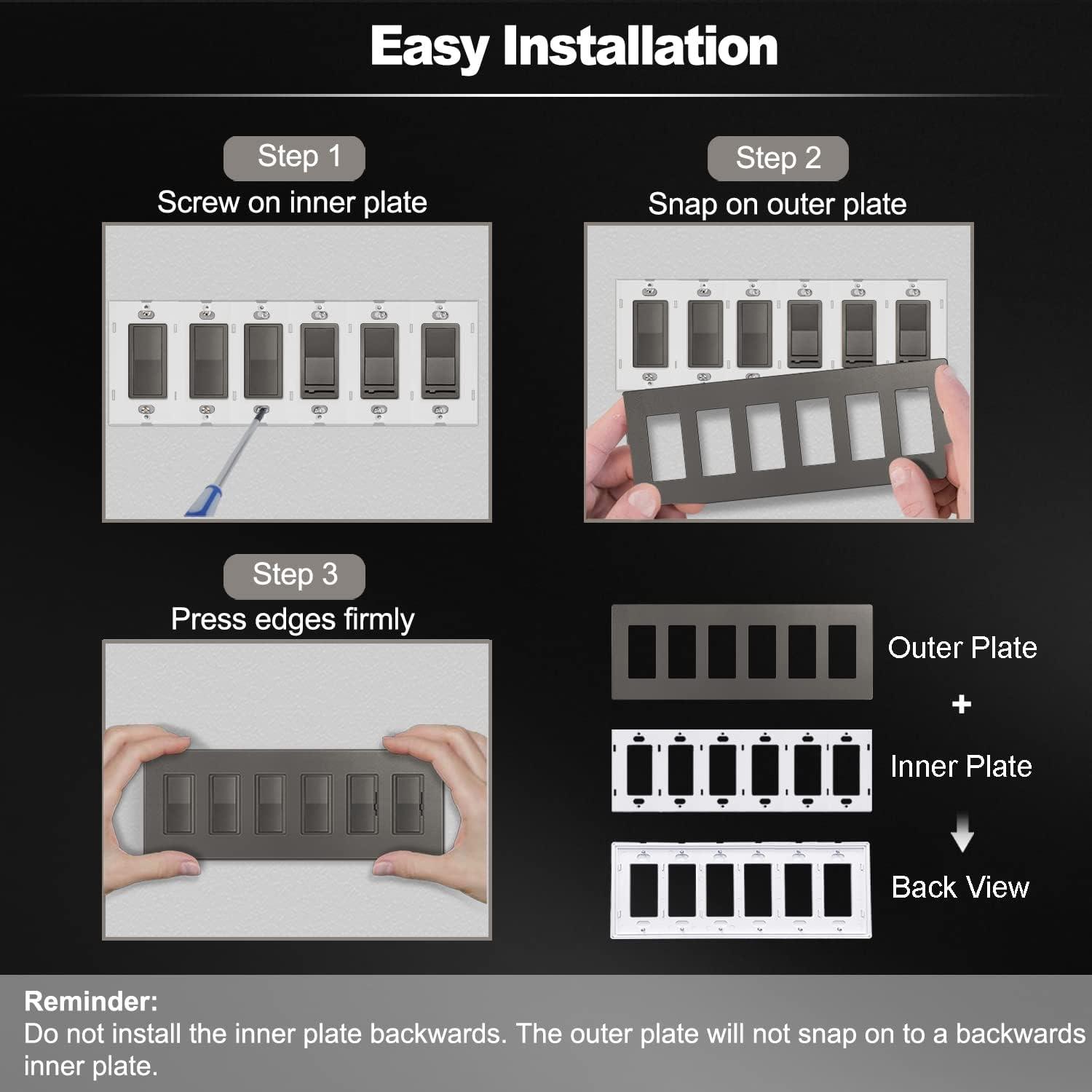 Easy Installation

Step 1
Screw on inner plate

Step 2
Snap on outer plate

Step 3
Press edges firmly

Outer Plate
+
Inner Plate

Back View

Reminder:
Do not install the inner plate backwards. The outer plate will not snap on to a backwards inner plate.