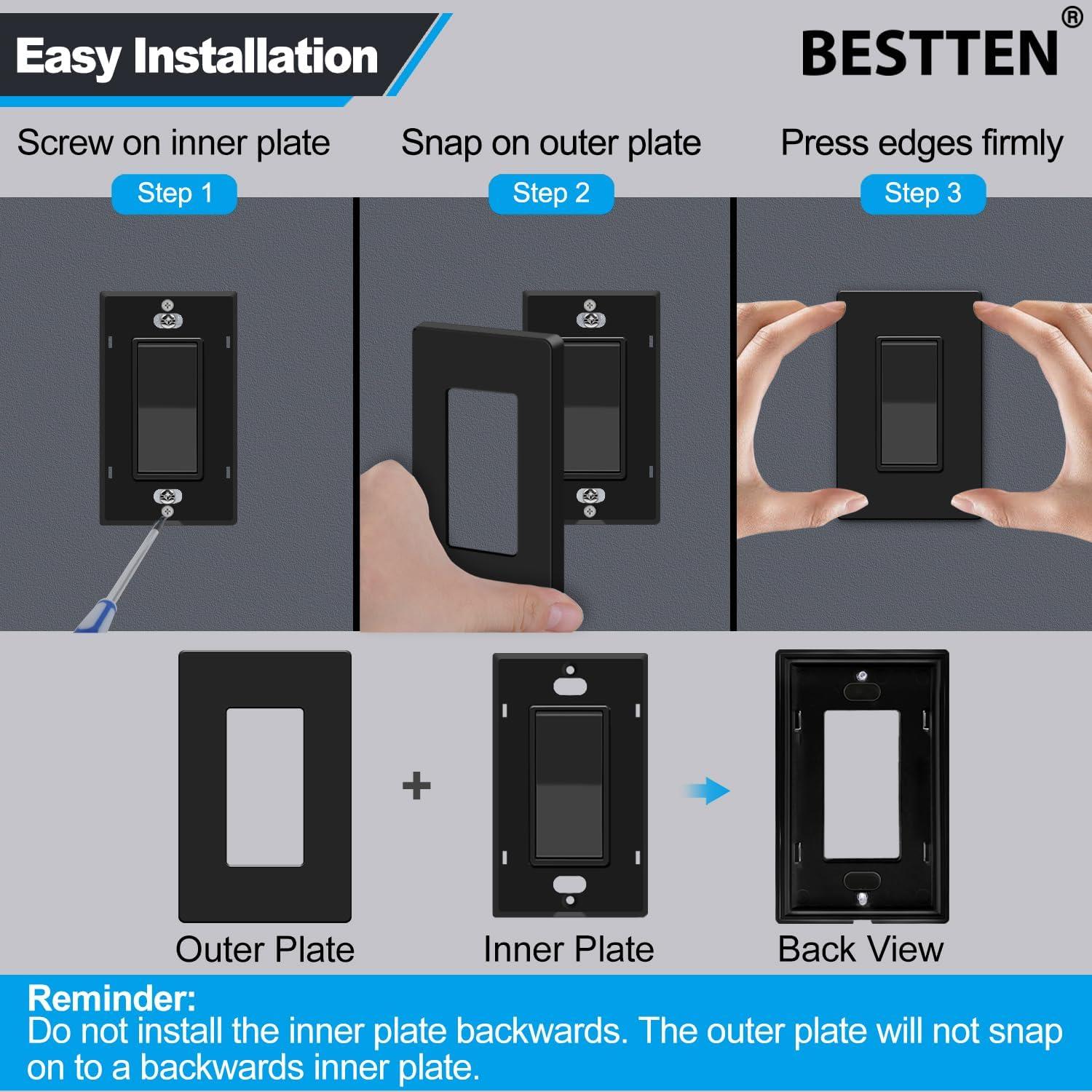 Easy Installation

BESTTEN®

Screw on inner plate
Step 1

Snap on outer plate
Step 2

Press edges firmly
Step 3

Outer Plate

+

Inner Plate

Back View

Reminder:
Do not install the inner plate backwards. The outer plate will not snap on to a backwards inner plate.