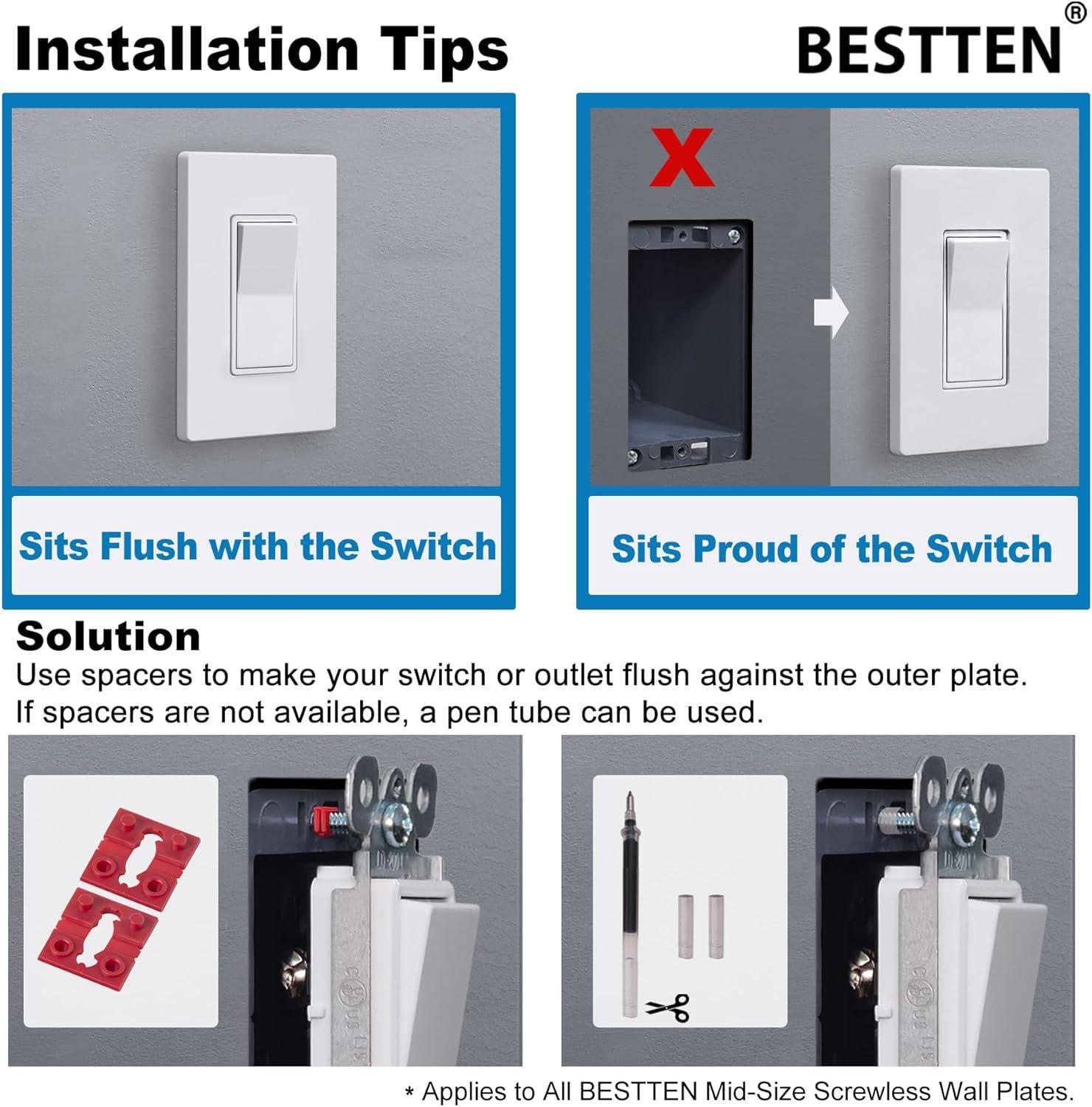 Installation Tips

BESTTEN®

Sits Flush with the Switch

X

Sits Proud of the Switch

Solution

Use spacers to make your switch or outlet flush against the outer plate. If spacers are not available, a pen tube can be used.

* Applies to All BESTTEN Mid-Size Screwless Wall Plates.