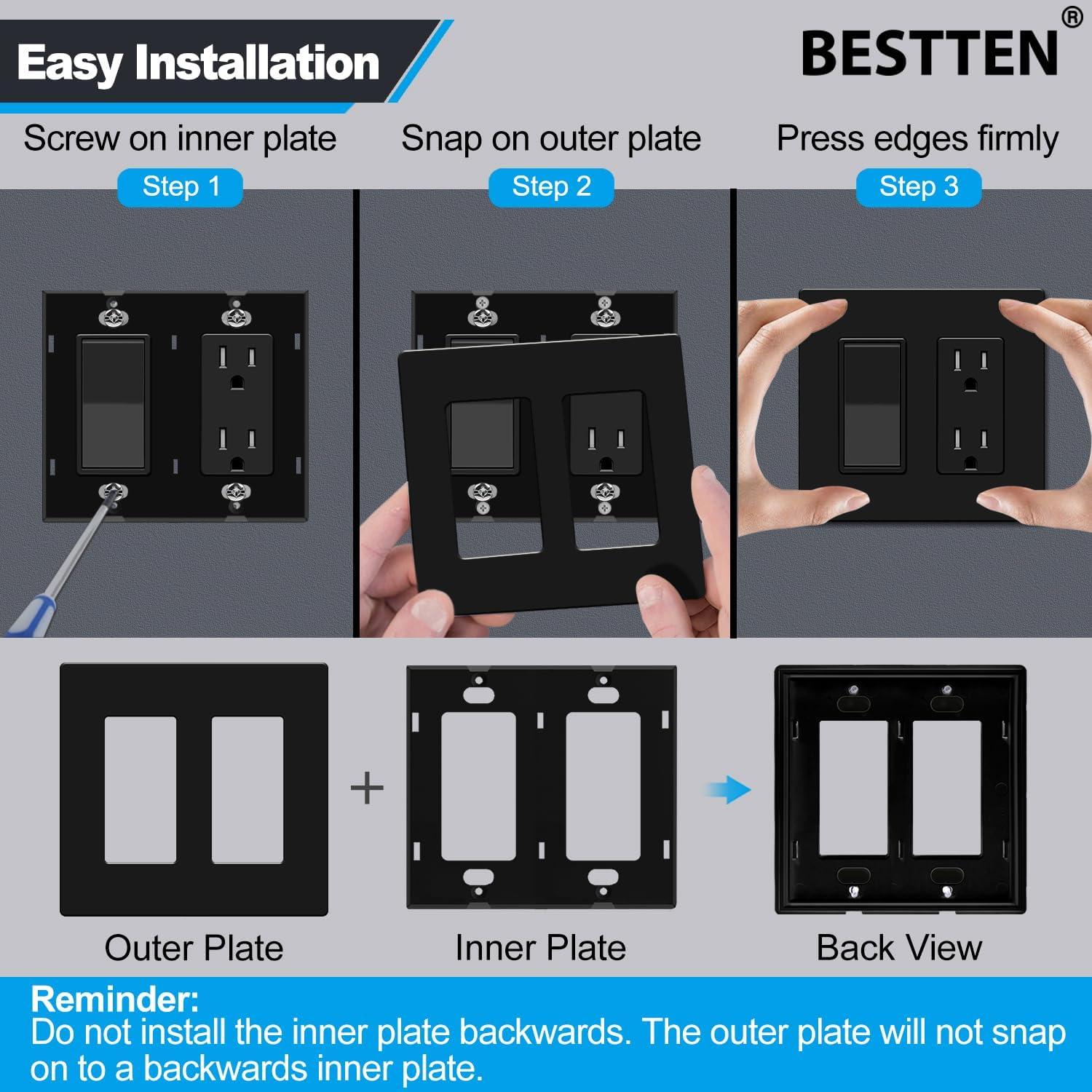 Easy Installation

BESTTEN®

Screw on inner plate

Step 1

Snap on outer plate

Step 2

Press edges firmly

Step 3

Outer Plate

+

Inner Plate

Back View

Reminder:
Do not install the inner plate backwards. The outer plate will not snap on to a backwards inner plate.