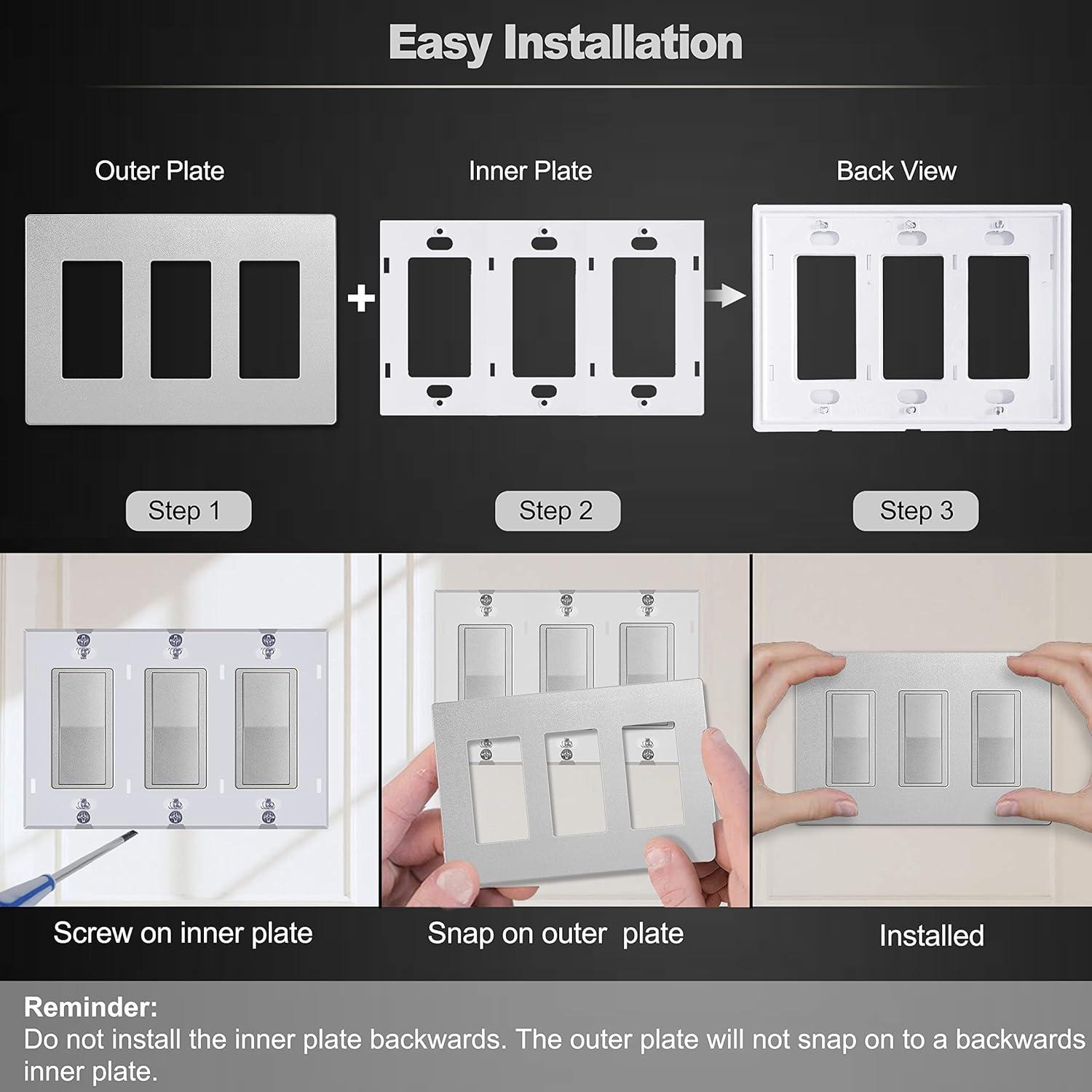 Easy Installation

Outer Plate

Inner Plate

Back View

Step 1

Step 2

Step 3

Screw on inner plate

Snap on outer plate

Installed

Reminder:
Do not install the inner plate backwards. The outer plate will not snap on to a backwards inner plate.