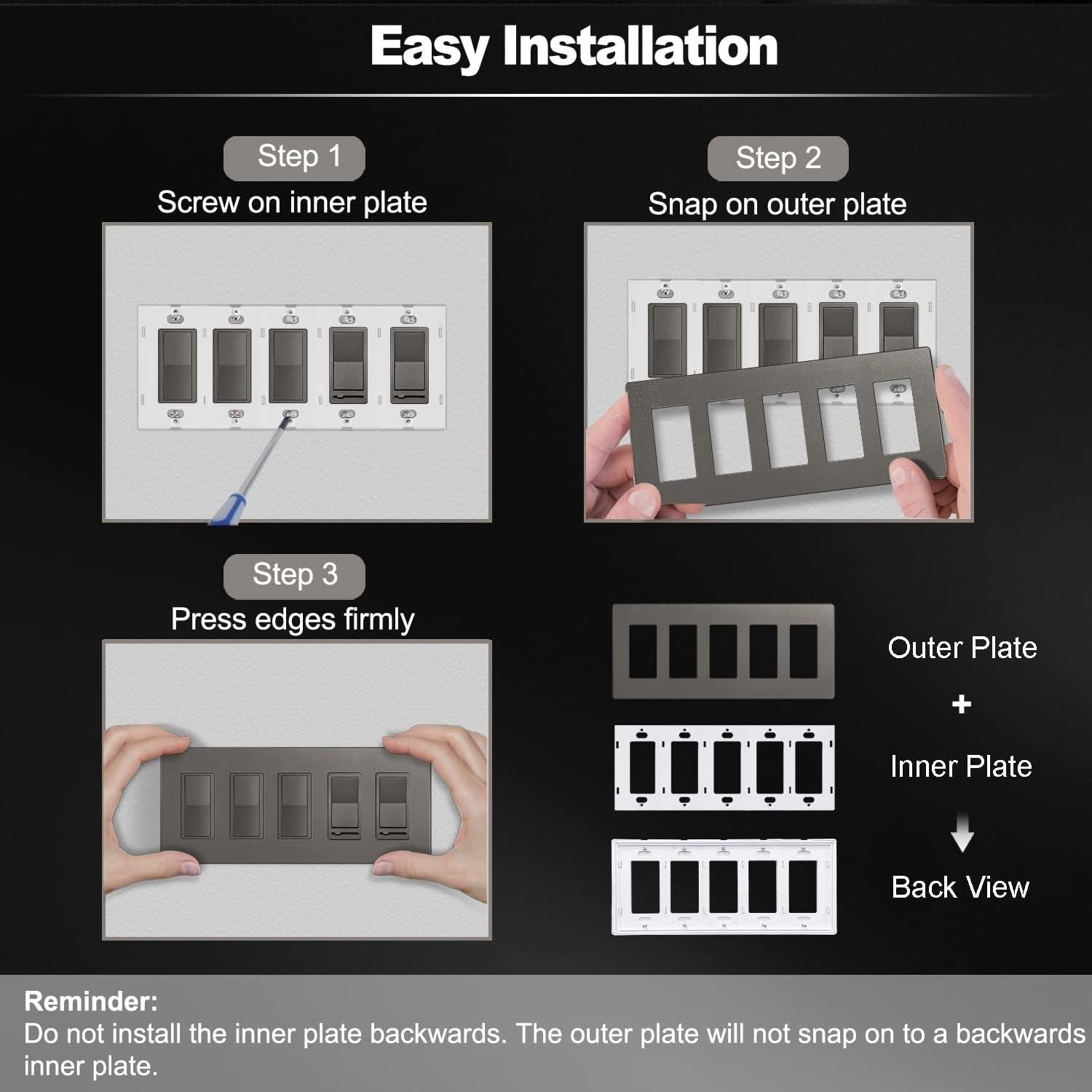 Easy Installation

Step 1
Screw on inner plate

Step 2
Snap on outer plate

Step 3
Press edges firmly

Outer Plate
+
Inner Plate
Back View

Reminder:
Do not install the inner plate backwards. The outer plate will not snap on to a backwards inner plate.