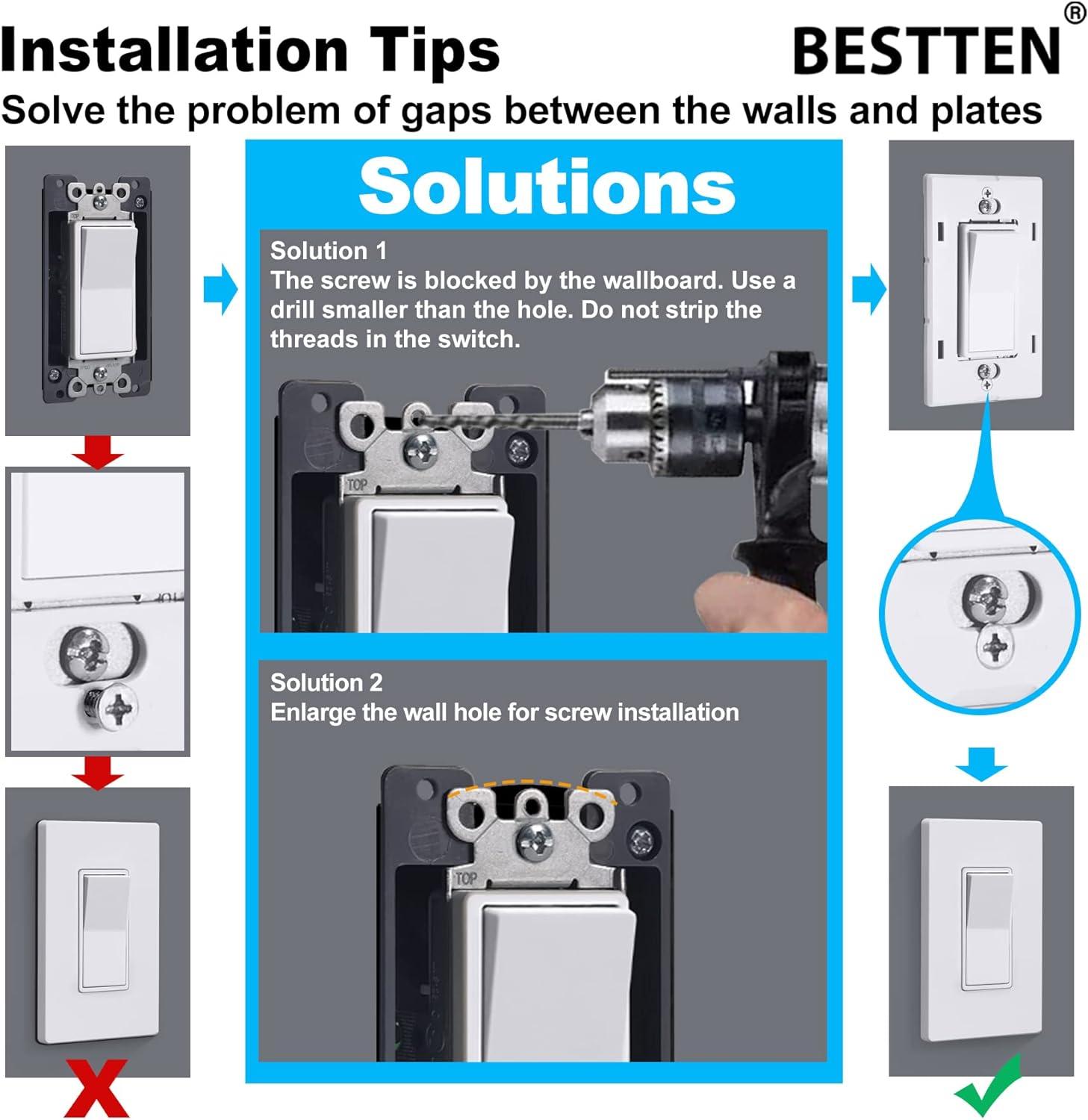 Installation Tips

BESTTEN®

Solve the problem of gaps between the walls and plates

Solutions

Solution 1
The screw is blocked by the wallboard. Use a drill smaller than the hole. Do not strip the threads in the switch.

TOP

Solution 2
Enlarge the wall hole for screw installation

TOP