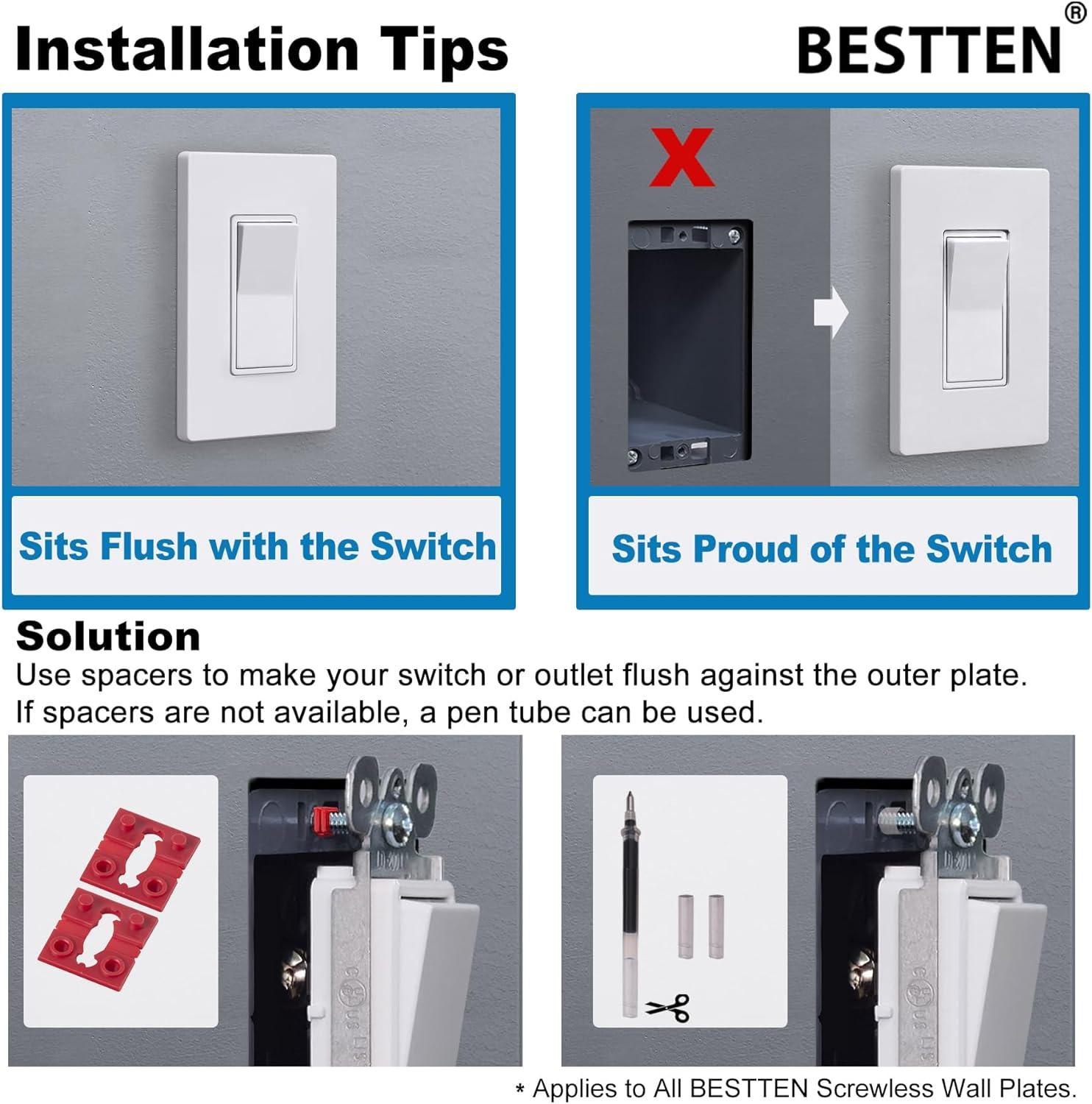 Installation Tips

BESTTEN®

Sits Flush with the Switch

X

Sits Proud of the Switch

Solution

Use spacers to make your switch or outlet flush against the outer plate. If spacers are not available, a pen tube can be used.

* Applies to All BESTTEN Screwless Wall Plates.