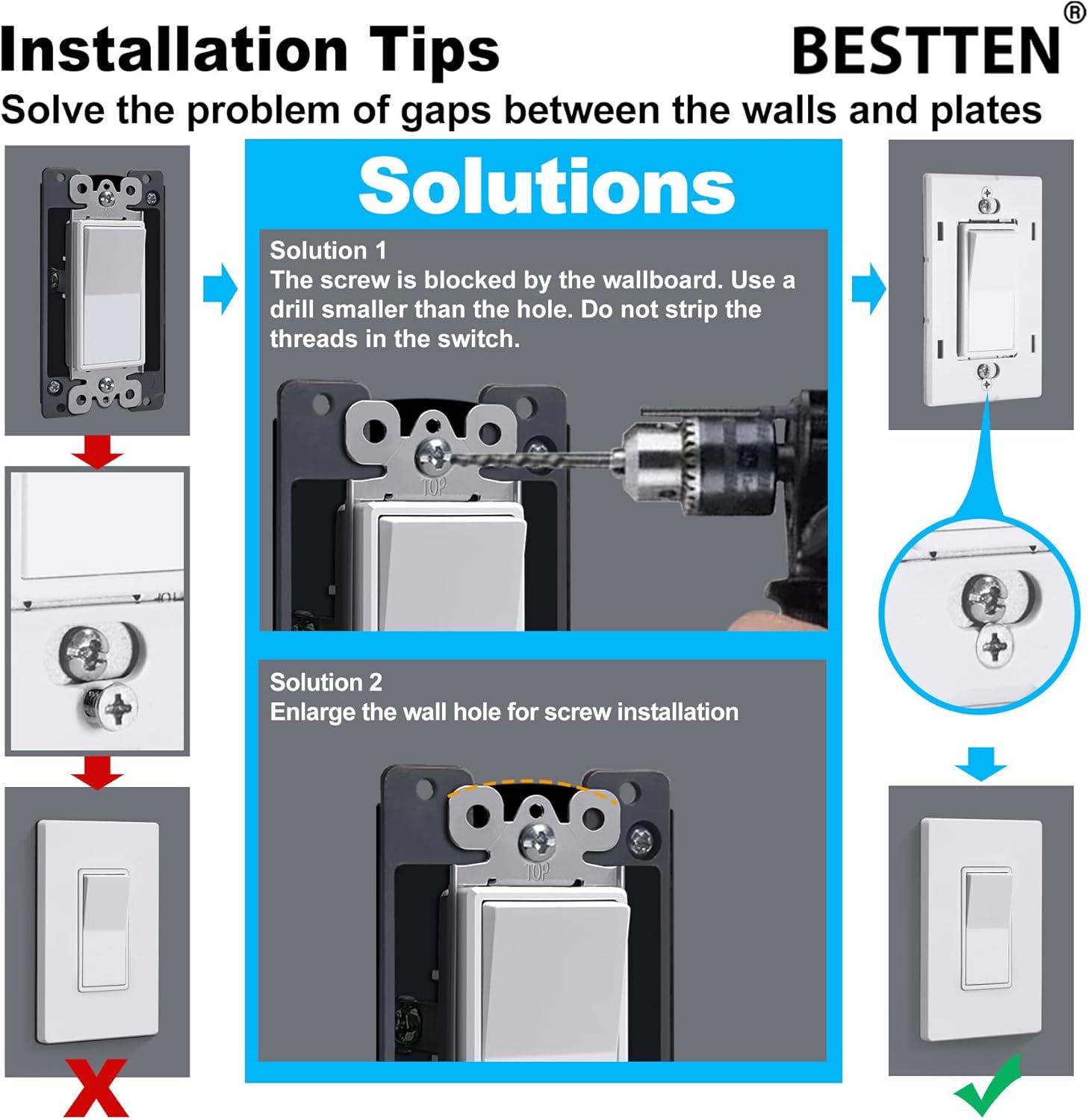 Installation Tips

BESTTEN®

Solve the problem of gaps between the walls and plates

Solutions

Solution 1
The screw is blocked by the wallboard. Use a drill smaller than the hole. Do not strip the threads in the switch.

TOP

Solution 2
Enlarge the wall hole for screw installation

TOP