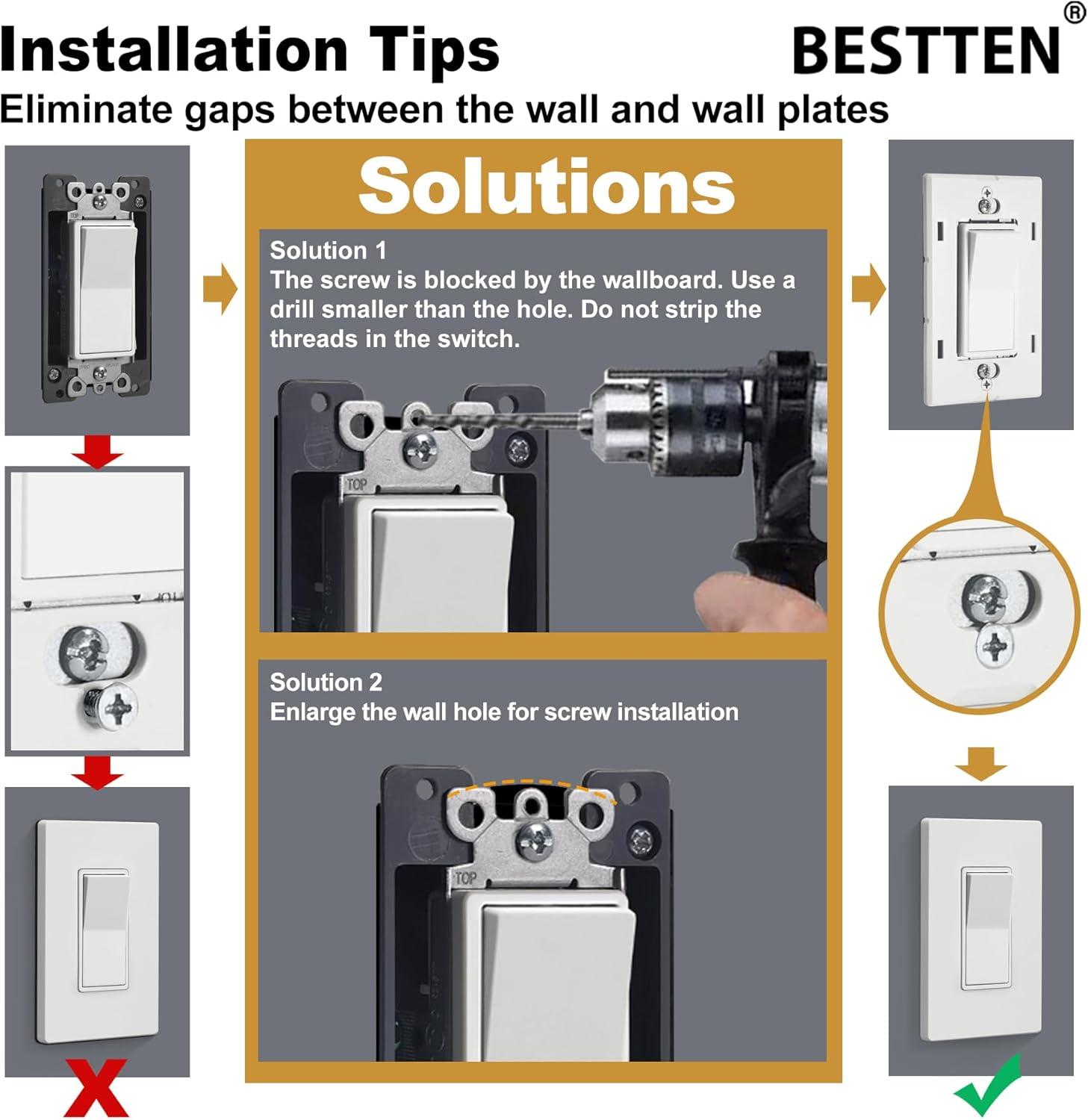 Installation Tips

BESTTEN®

Eliminate gaps between the wall and wall plates

Solutions

Solution 1
The screw is blocked by the wallboard. Use a drill smaller than the hole. Do not strip the threads in the switch.

TOP

Solution 2
Enlarge the wall hole for screw installation

TOP